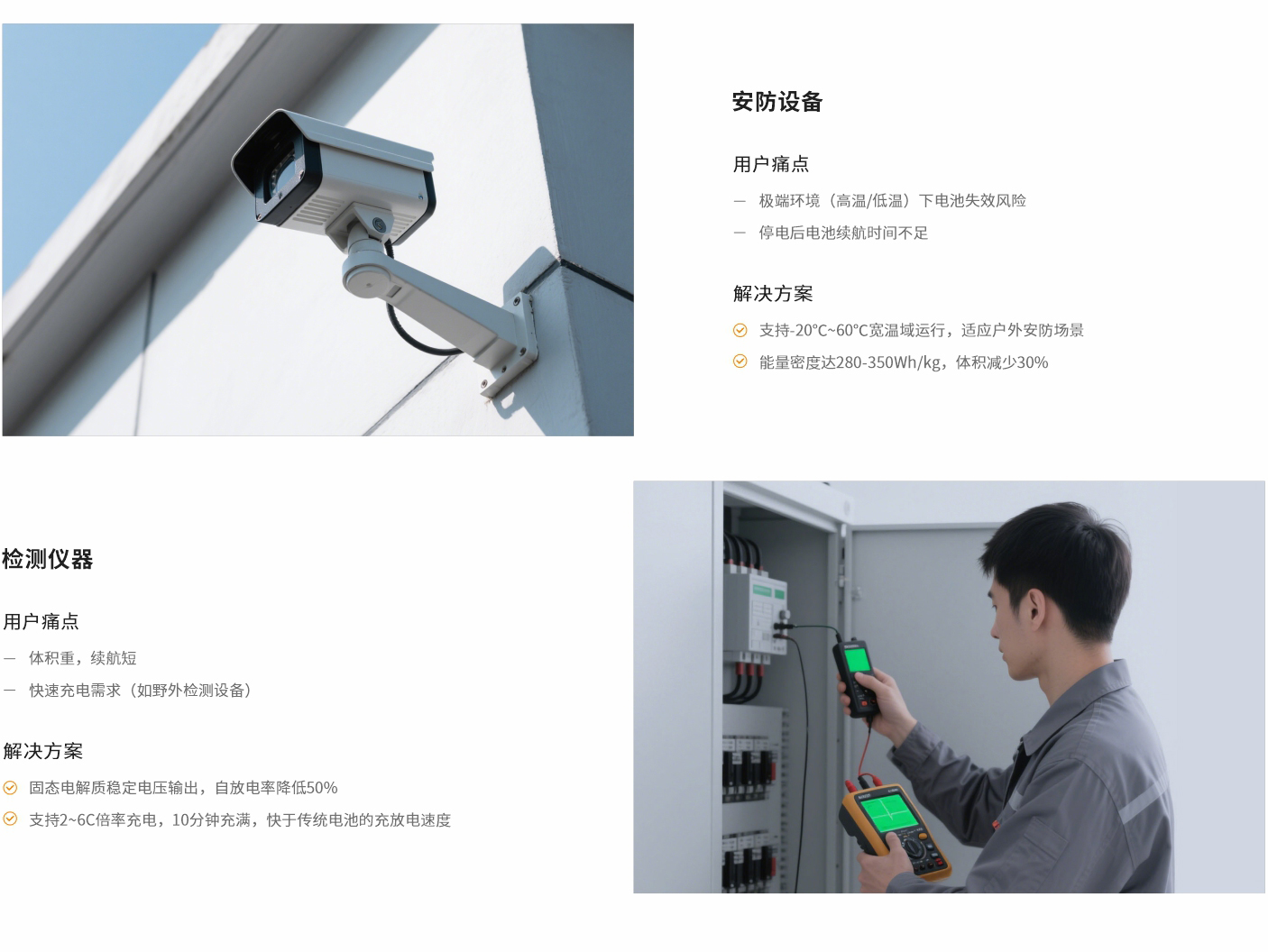 安防设备

用户痛点

— 极端环境（高温/低温）下电池失效风险

— 停电后电池续航时间不足

解决方案

支持-20°C~60°C宽温域运行，适应户外安防场景

能量密度达280-350Wh/kg，体积减少30%

检测仪器

用户痛点

— 体积重，续航短

— 快速充电需求（如野外检测设备）

解决方案

固态电解质稳定电压输出，自放电率降低50%

支持2~6C倍率充电，10分钟充满，快于传统电池的充放电速度